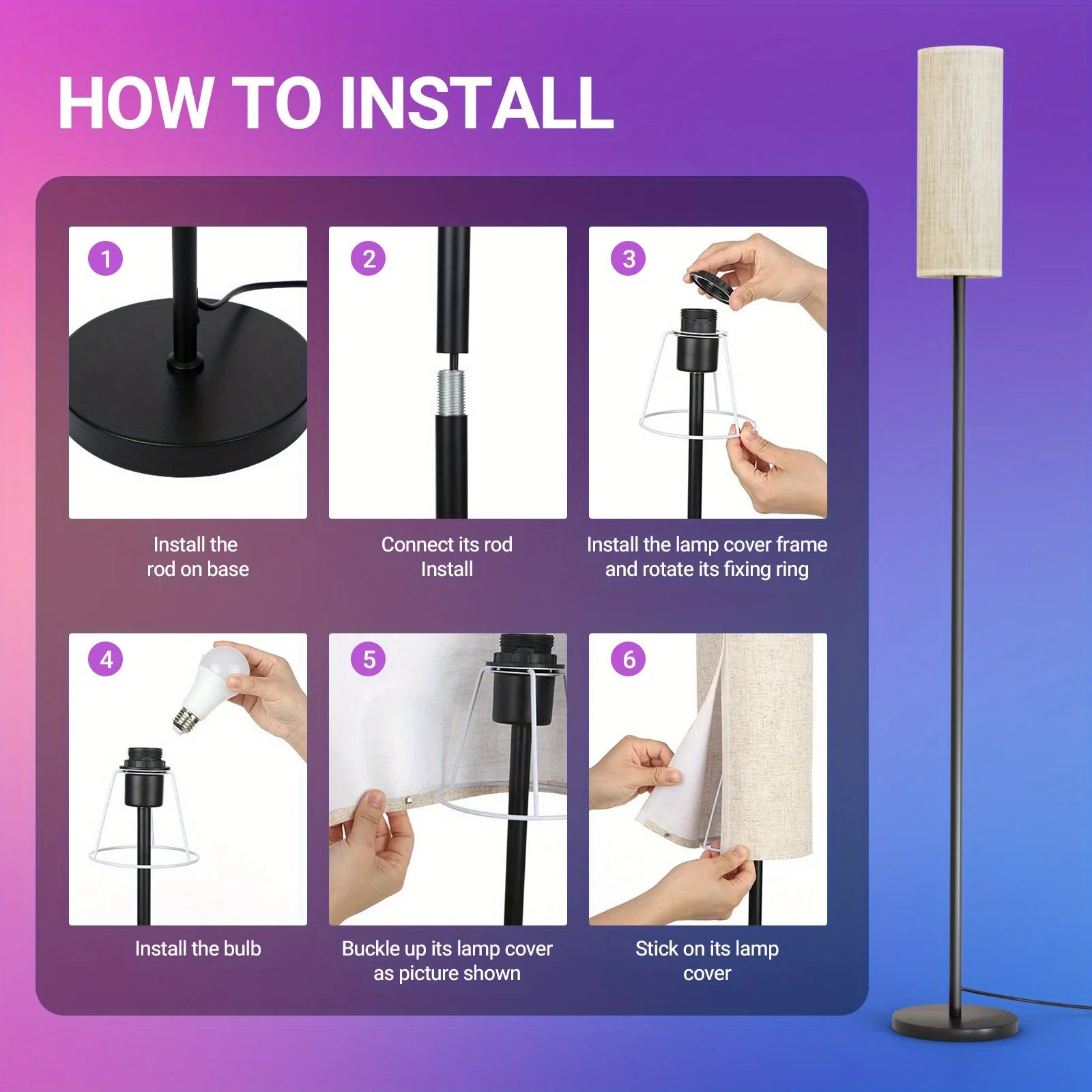 HOW TO INSTALL

1

Install the rod on base

2

Connect its rod Install

3

Install the lamp cover frame and rotate its fixing ring

4

Install the bulb

5

Buckle up its lamp cover as picture shown

6

Stick on its lamp cover